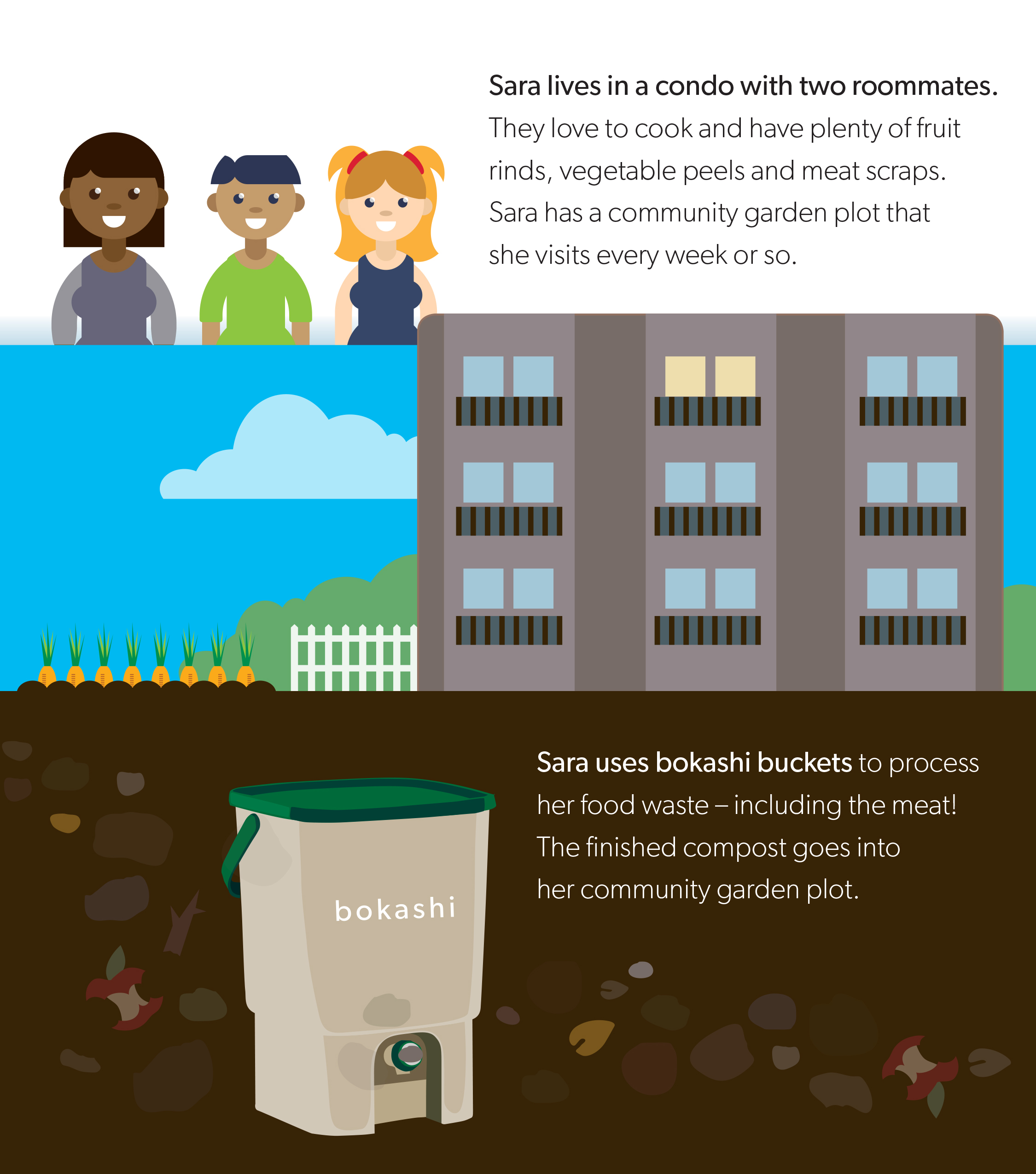 Sara lives in a condo with two roommates. They love to cook and have plenty of fruit rinds, vegetable peels and meat scraps. Sara has a community garden plot that she visits every week or so.

Sara uses bokashi buckets to process her food waste – including the meat! The finished compost goes into her community garden plot.

bokashi