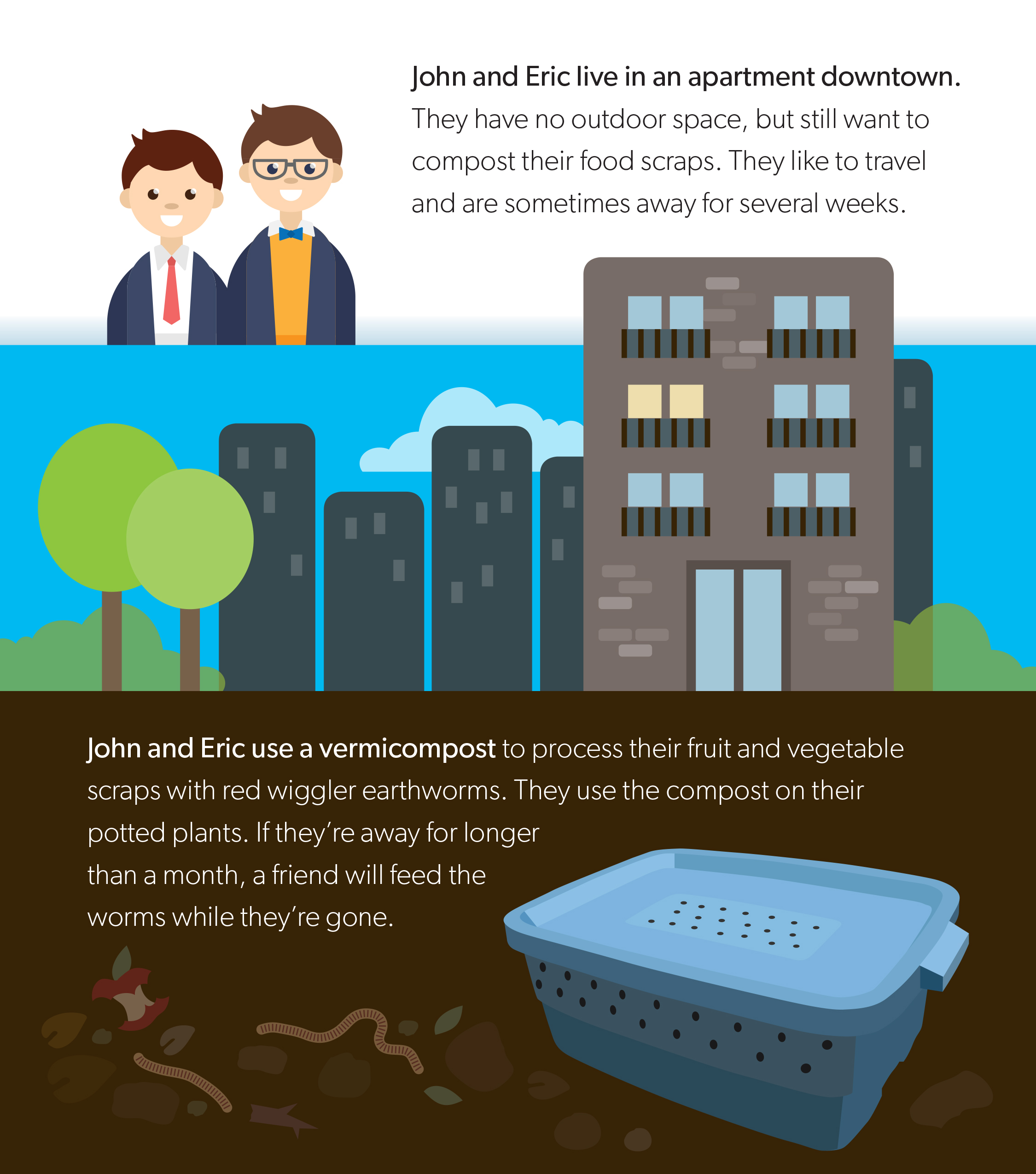 John and Eric live in an apartment downtown. They have no outdoor space, but still want to compost their food scraps. They like to travel and are sometimes away for several weeks.

John and Eric use a vermicompost to process their fruit and vegetable scraps with red wiggler earthworms. They use the compost on their potted plants. If they're away for longer than a month, a friend will feed the worms while they're gone.