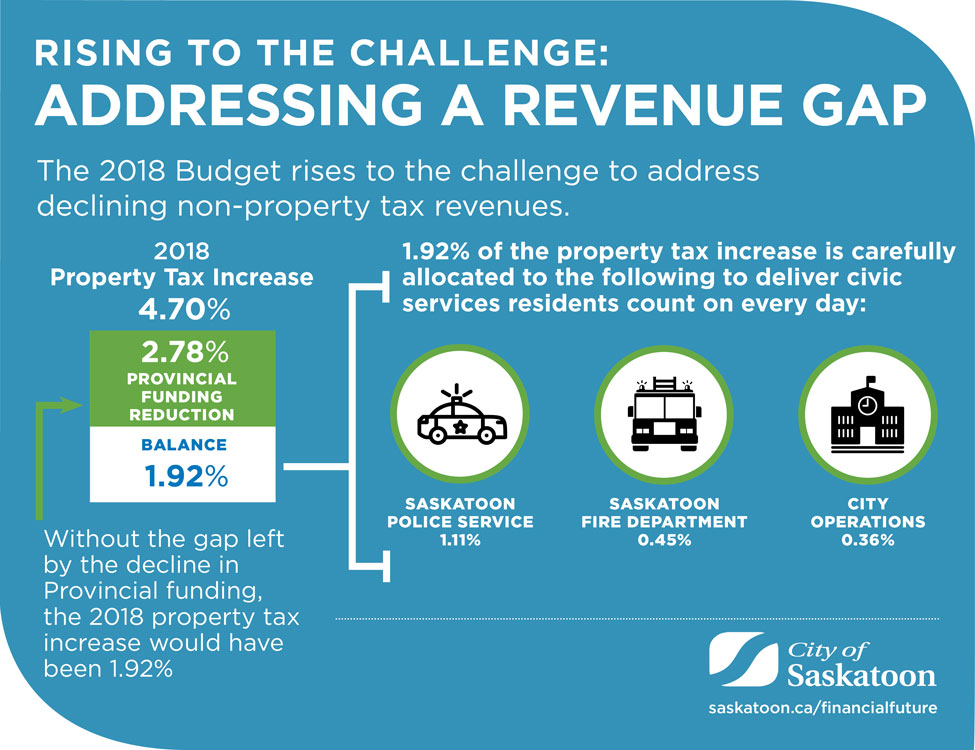 RISING TO THE CHALLENGE:
ADDRESSING A REVENUE GAP

The 2018 Budget rises to the challenge to address declining non-property tax revenues.

2018
Property Tax Increase
4.70%

2.78%
PROVINCIAL FUNDING REDUCTION

BALANCE
1.92%

Without the gap left by the decline in Provincial funding, the 2018 property tax increase would have been 1.92%

1.92% of the property tax increase is carefully allocated to the following to deliver civic services residents count on every day:

SASKATOON POLICE SERVICE
1.11%

SASKATOON FIRE DEPARTMENT
0.45%

CITY OPERATIONS
0.36%

City of Saskatoon

saskatoon.ca/financialfuture